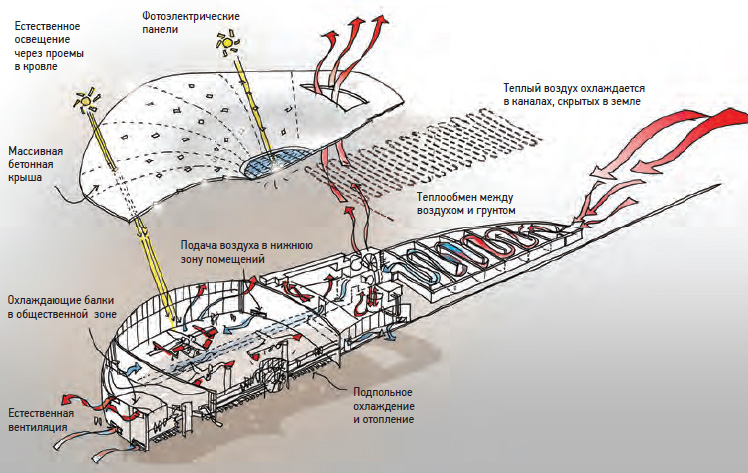 Естественное освещение через проемы в кровле

Фотоэлектрические панели

Теплый воздух охлаждается в каналах, скрытых в земле

Массивная бетонная крыша

Теплообмен между воздухом и грунтом

Подача воздуха в нижнюю зону помещений

Охлаждающие балки в общественной зоне

Подпольное охлаждение и отопление

Естественная вентиляция