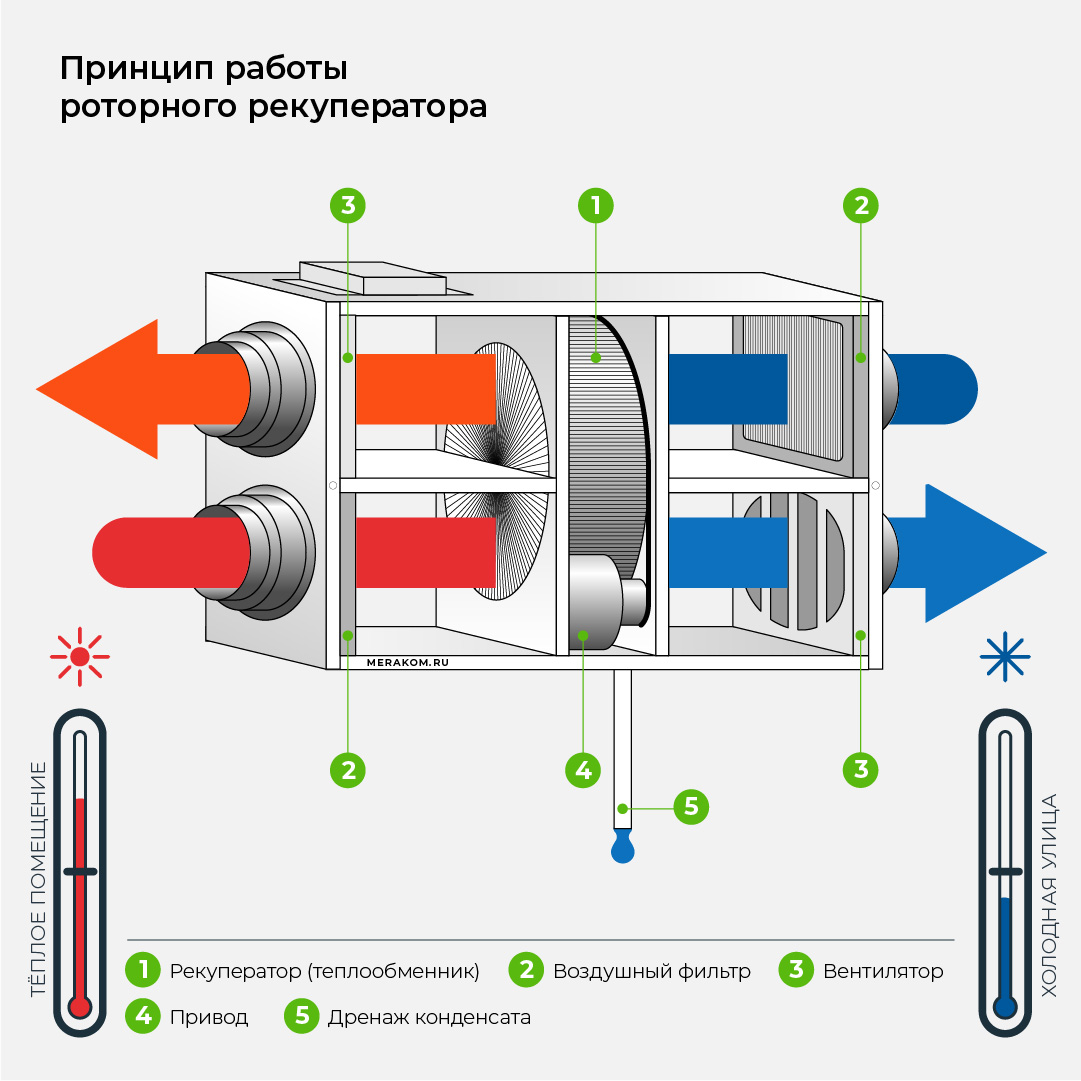 Принцип работы роторного рекуператора

3
1
2

MERAKOM.RU

2
4
3
5

ТЁПЛОЕ ПОМЕЩЕНИЕ

ХОЛОДНАЯ УЛИЦА

1 Рекуператор (теплообменник)
2 Воздушный фильтр
3 Вентилятор
4 Привод
5 Дренаж конденсата